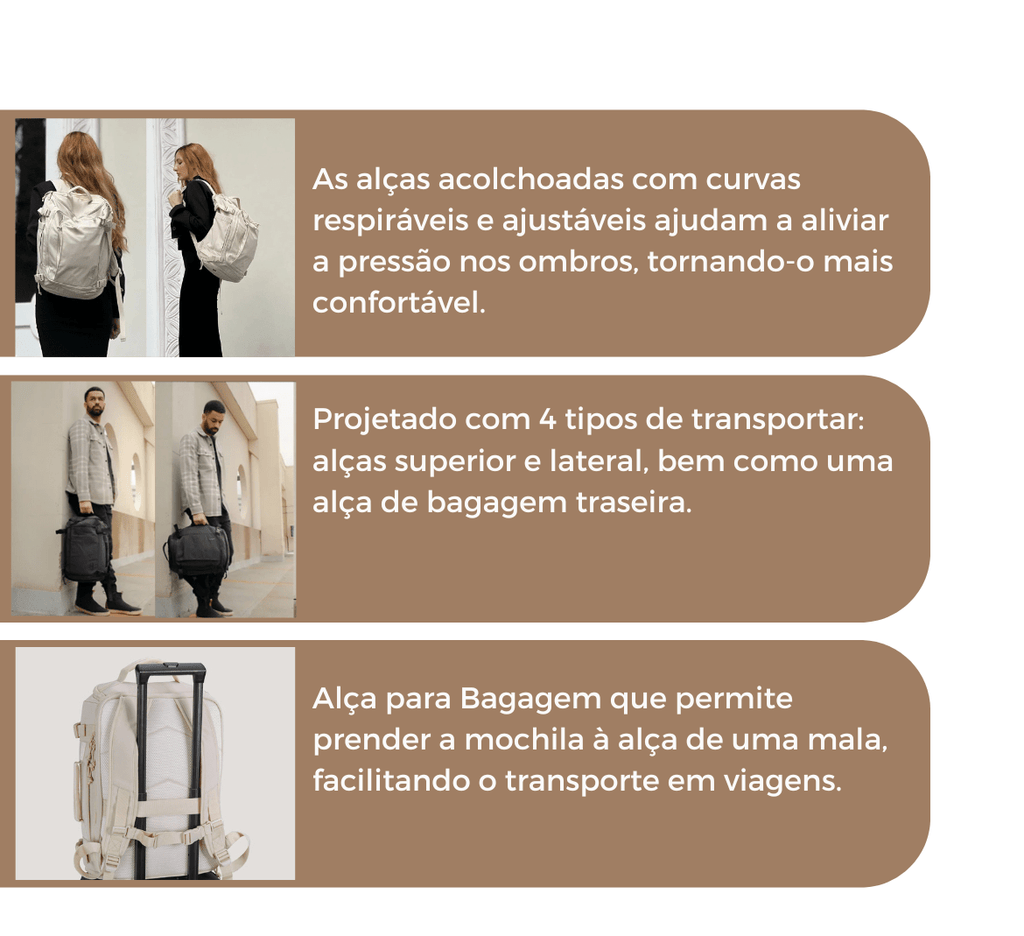 As alças acolchoadas com curvas respiráveis e ajustáveis ajudam a aliviar a pressão nos ombros, tornando-o mais confortável.

Projetado com 4 tipos de transportar: alças superior e lateral, bem como uma alça de bagagem traseira.

Alça para Bagagem que permite prender a mochila à alça de uma mala, facilitando o transporte em viagens.